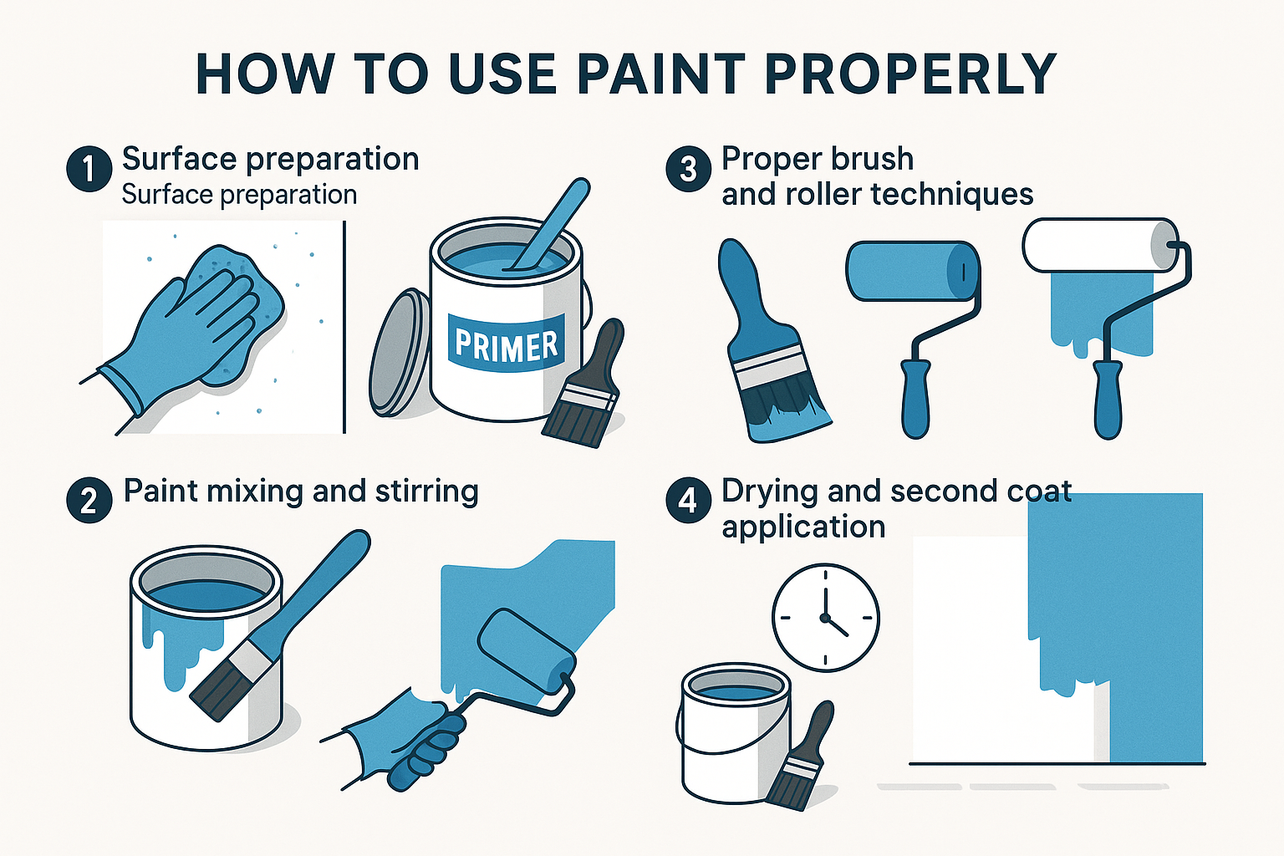 HOW TO USE PAINT PROPERLY

1 Surface preparation
Surface preparation

PRIMER

2 Paint mixing and stirring

3 Proper brush and roller techniques

4 Drying and second coat application